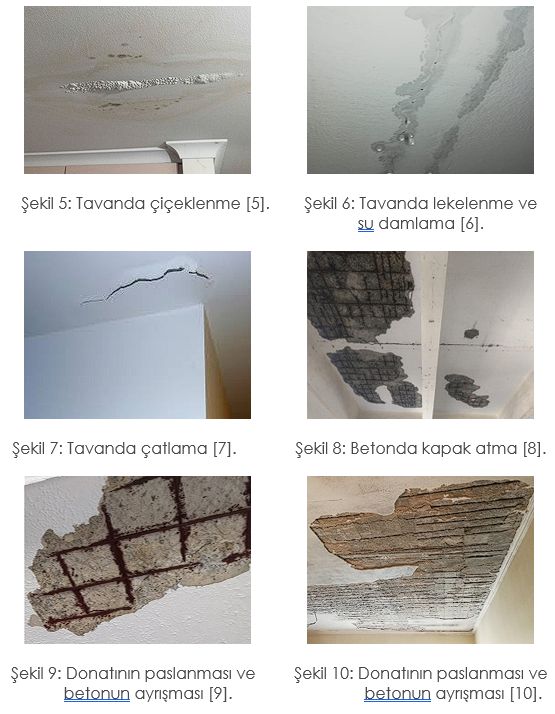 Şekil 5: Tavanda çiçeklenme [5].

Şekil 6: Tavanda lekelenme ve su damlama [6].

Şekil 7: Tavanda çatlama [7].

Şekil 8: Betonda kapak atma [8].

Şekil 9: Donatının paslanması ve betonun ayrışması [9].

Şekil 10: Donatının paslanması ve betonun ayrışması [10].